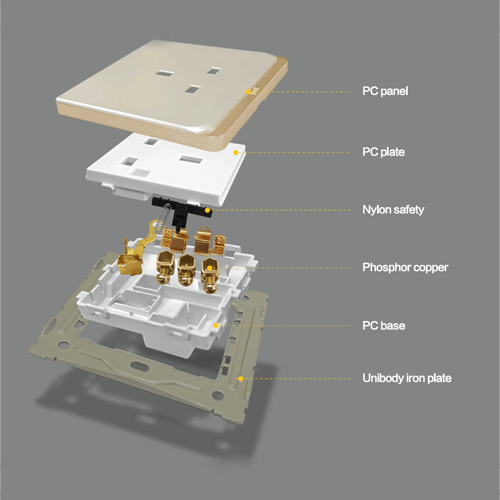 PC panel

PC plate

Nylon safety

Phosphor copper

PC base

Unibody iron plate